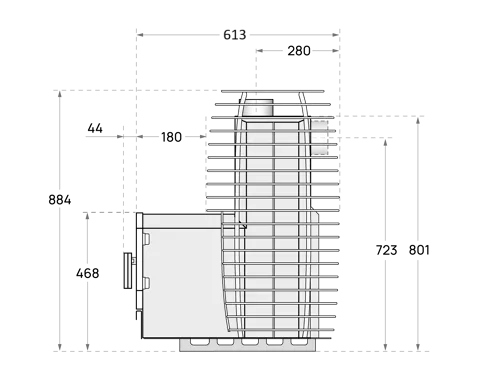 613
280
44
180
884
468
723
801